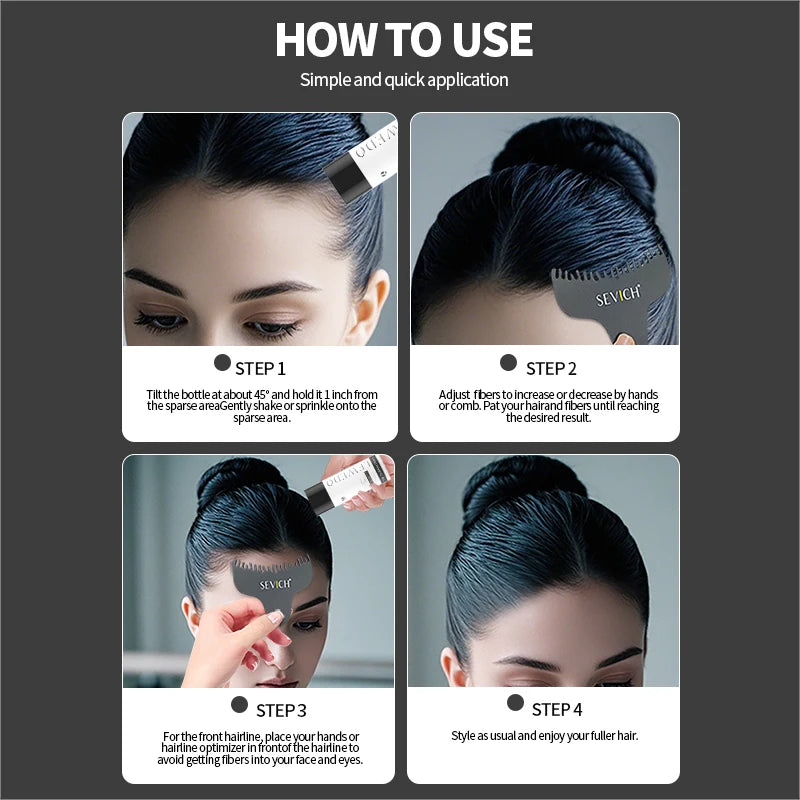 HOW TO USE

Simple and quick application

SEVICH

STEP 1

Tilt the bottle at about 45° and hold it 1 inch from the sparse areaGently shake or sprinkle onto the sparse area.

STEP 2

Adjust fibers to increase or decrease by hands or comb. Pat your hairand fibers until reaching the desired result.

SEVICH

STEP 3

For the front hairline, place your hands or hairline optimizer in frontof the hairline to avoid getting fibers into your face and eyes.

STEP 4

Style as usual and enjoy your fuller hair.